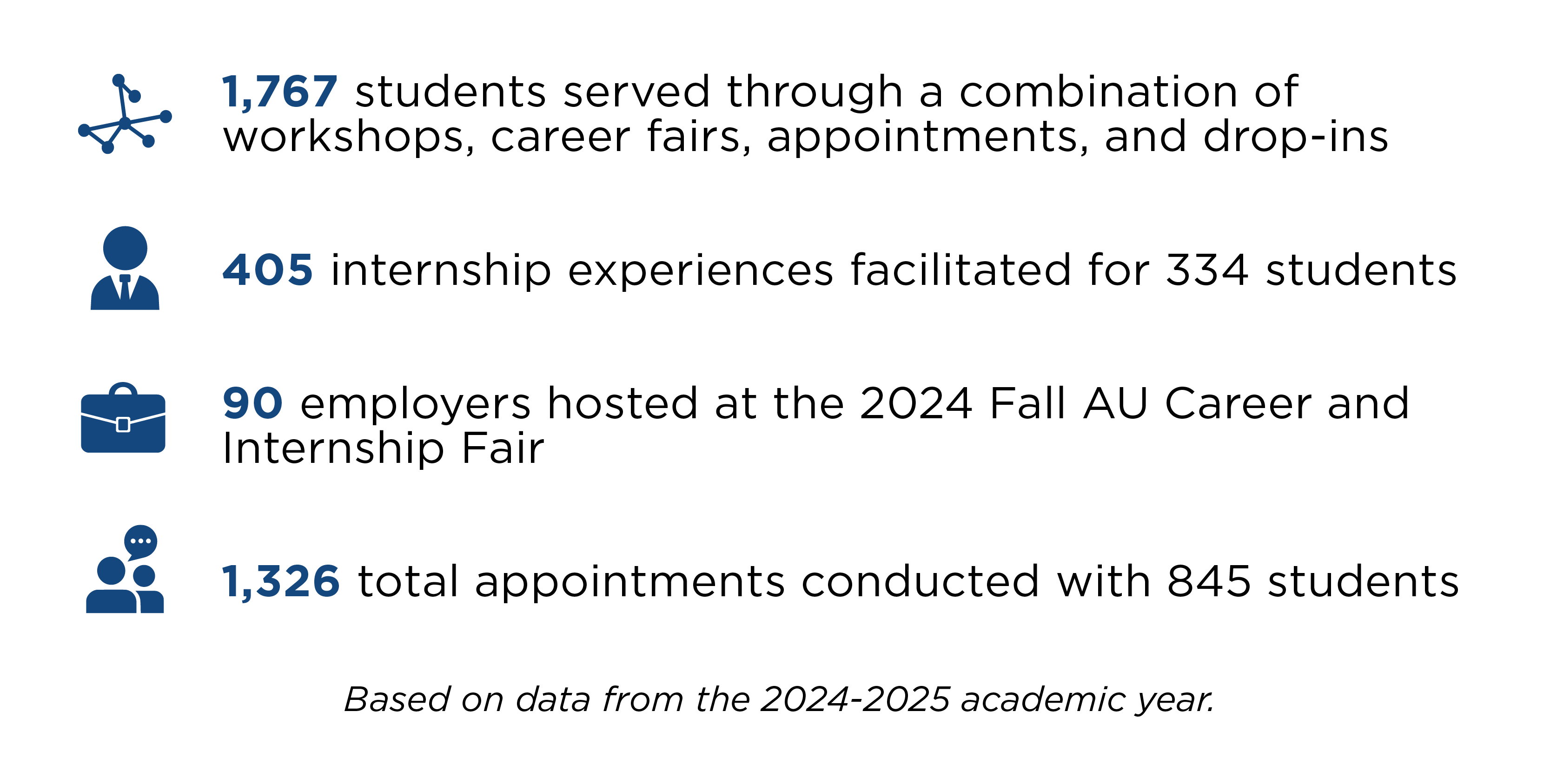 1,767 students served through a combination of workshops, career fairs, appointments, and drop-ins

405 internship experiences facilitated for 334 students

90 employers hosted at the 2024 Fall AU Career and Internship Fair

1,326 total appointments conducted with 845 students

Based on data from the 2024-2025 academic year.