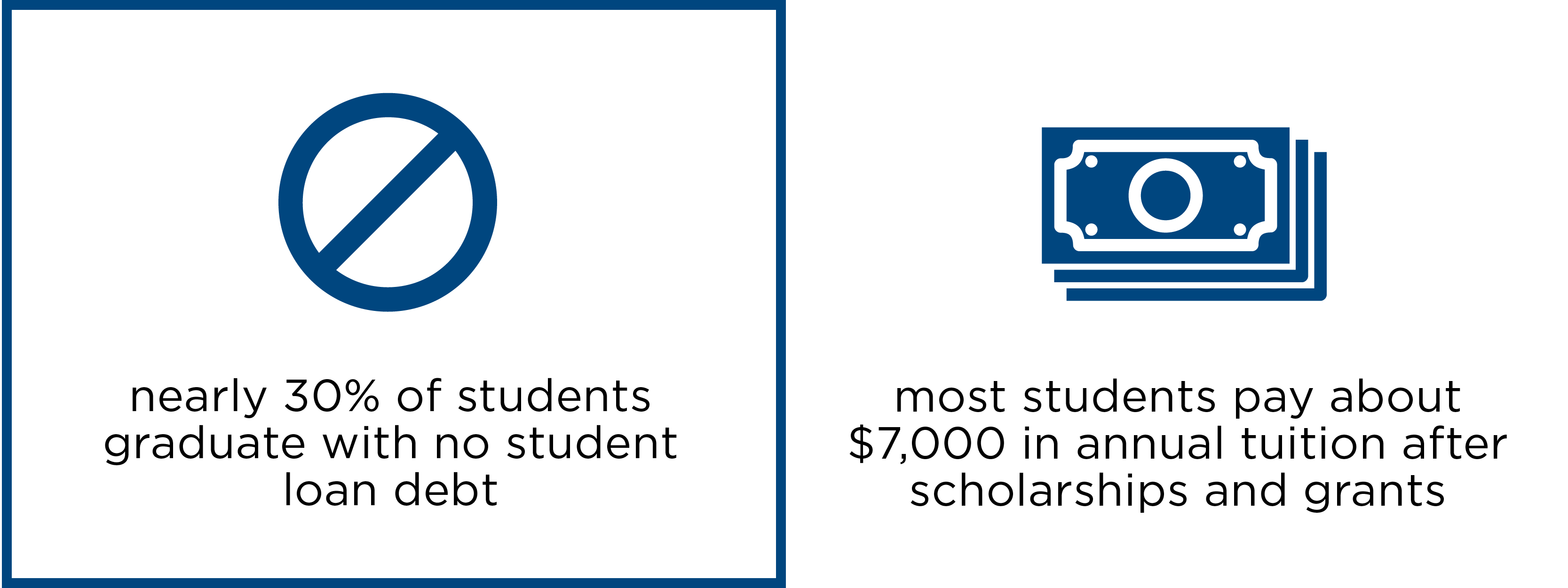 nearly 30% of students graduate with no student loan debt

most students pay about \$7,000 in annual tuition after scholarships and grants