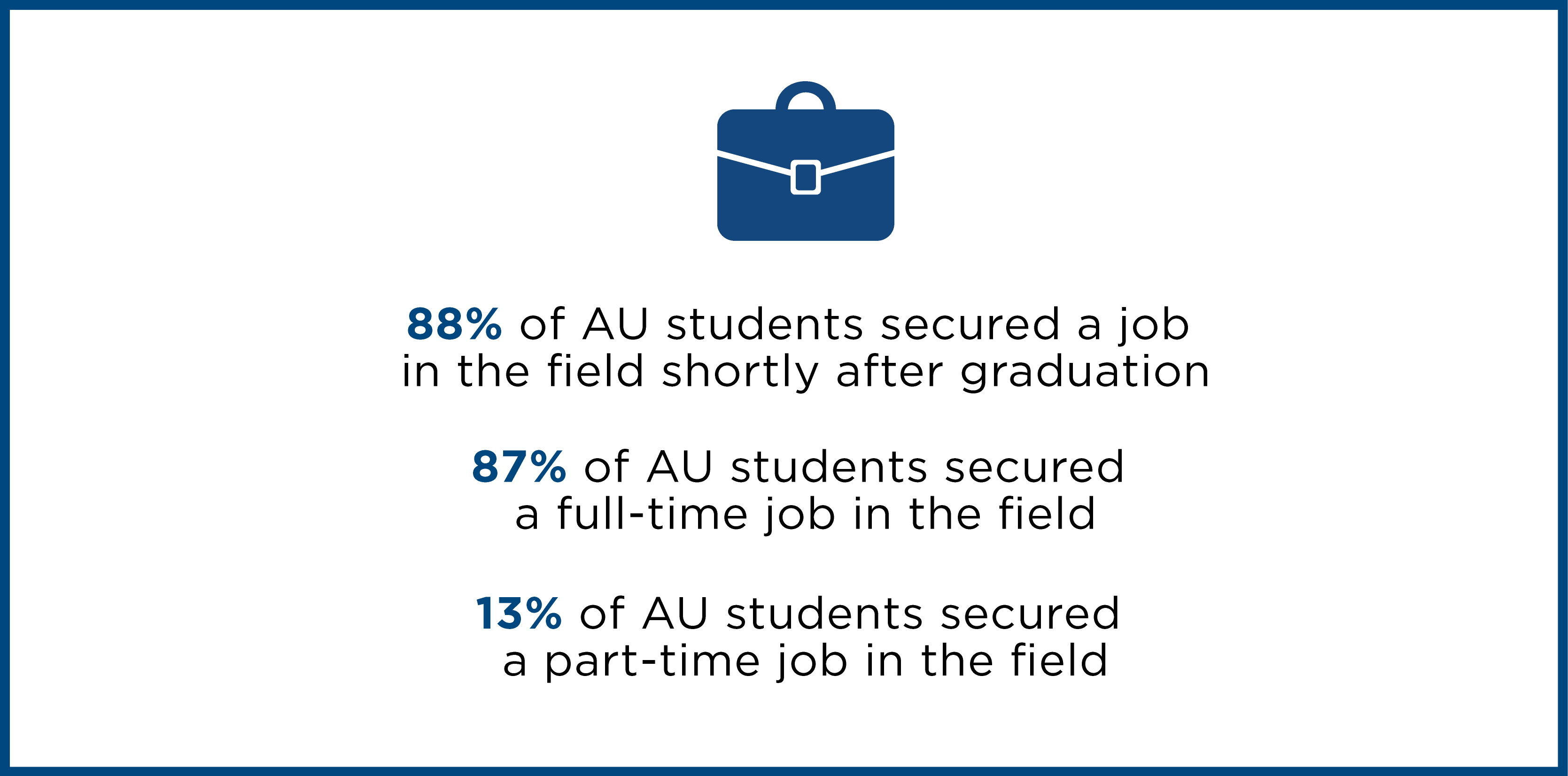 88% of AU students secured a job in the field shortly after graduation

87% of AU students secured a full-time job in the field

13% of AU students secured a part-time job in the field