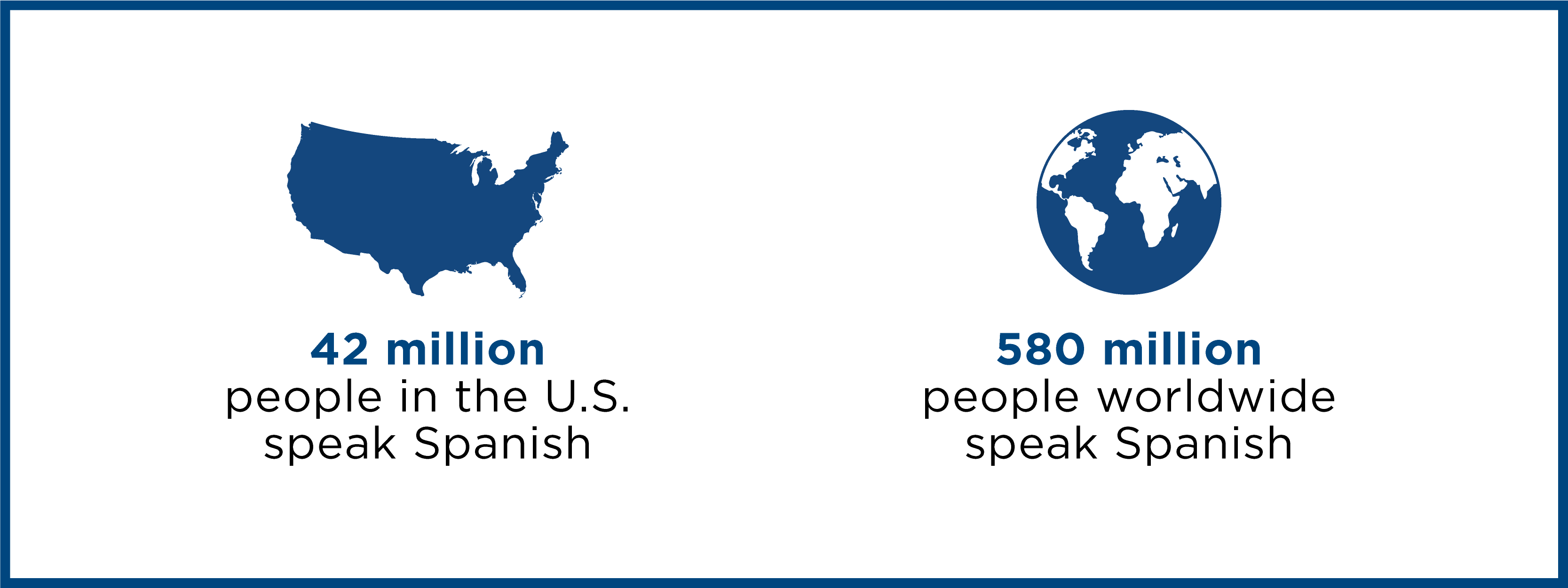 42 million
people in the U.S.
speak Spanish

580 million
people worldwide
speak Spanish