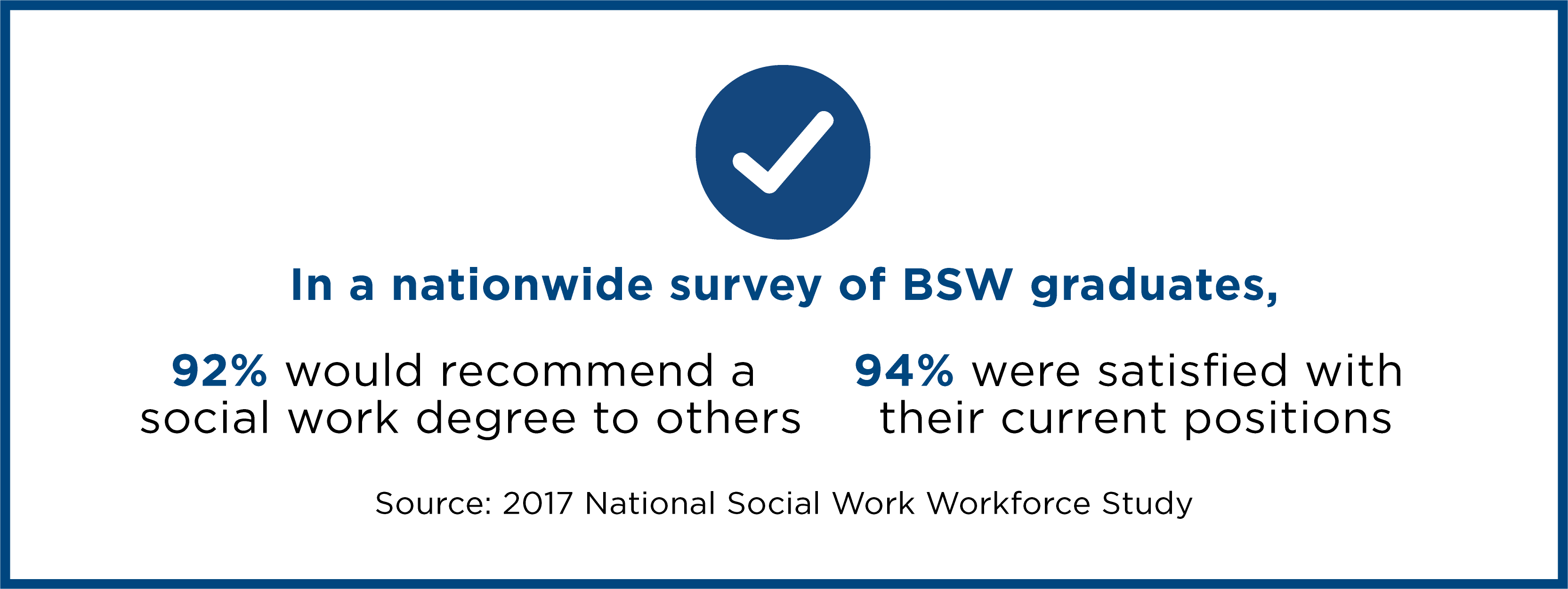 In a nationwide survey of BSW graduates,

92% would recommend a social work degree to others

94% were satisfied with their current positions

Source: 2017 National Social Work Workforce Study