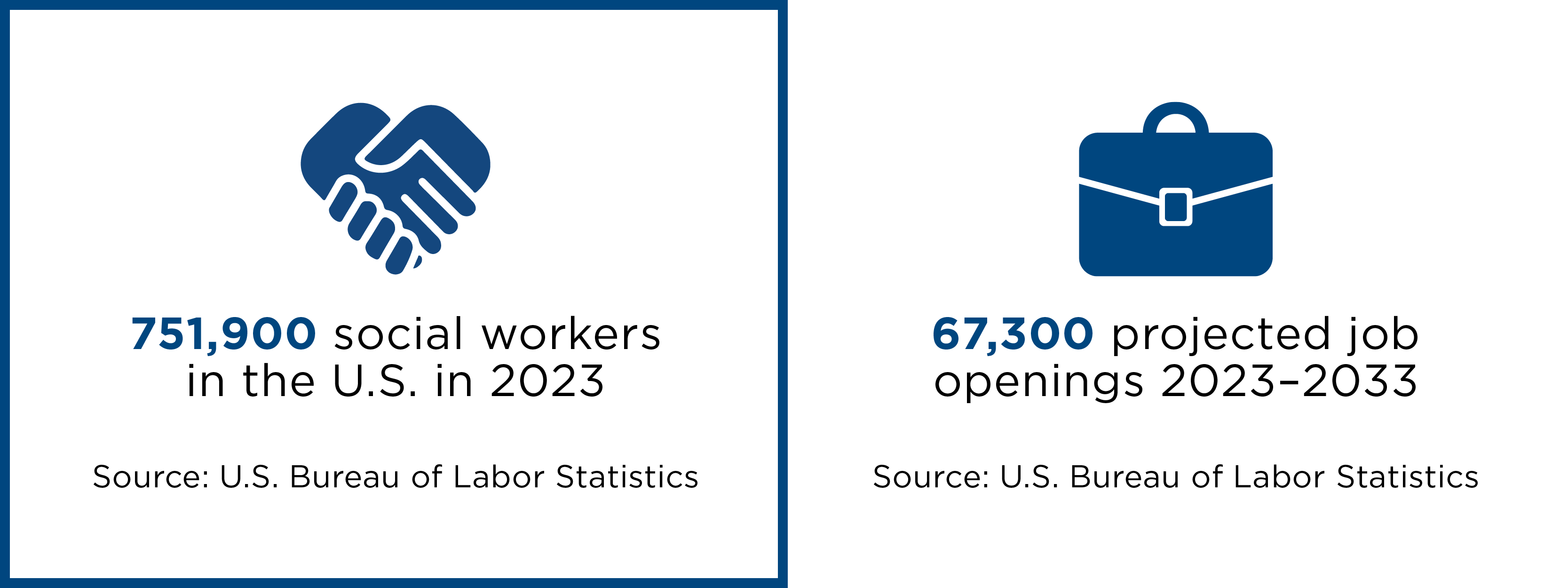 751,900 social workers in the U.S. in 2023

Source: U.S. Bureau of Labor Statistics

67,300 projected job openings 2023–2033

Source: U.S. Bureau of Labor Statistics