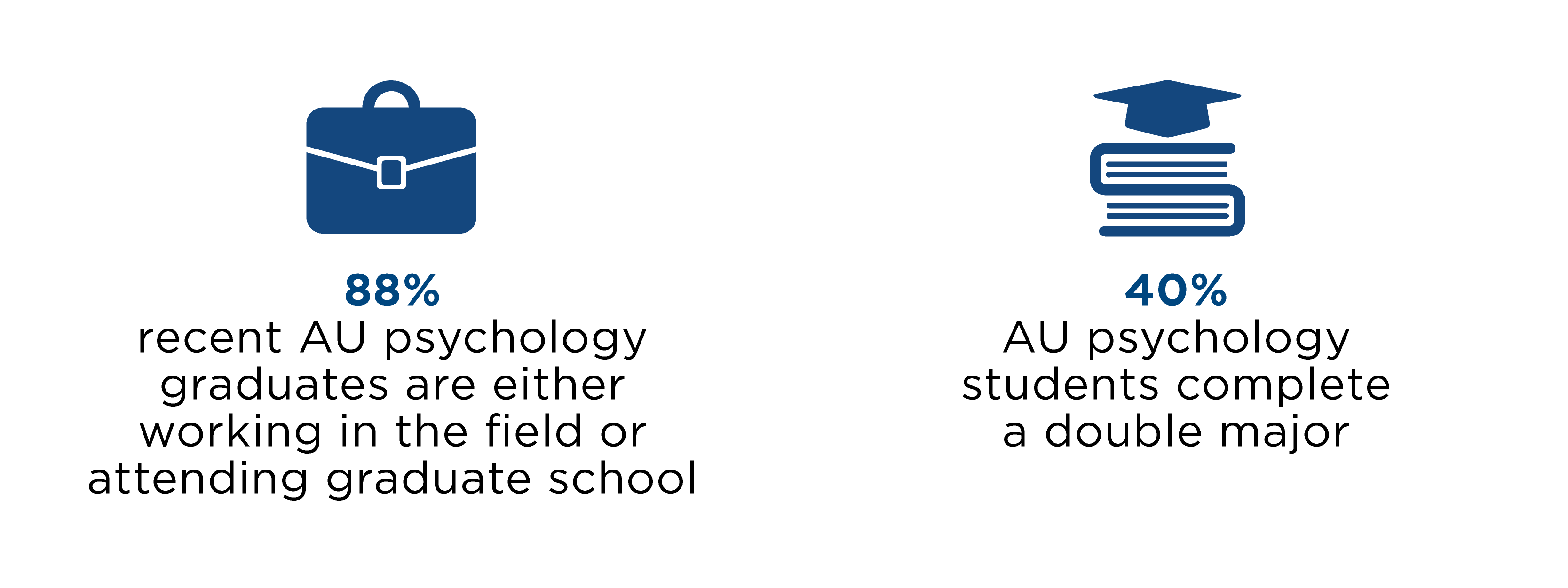 88%
recent AU psychology graduates are either working in the field or attending graduate school

40%
AU psychology students complete a double major