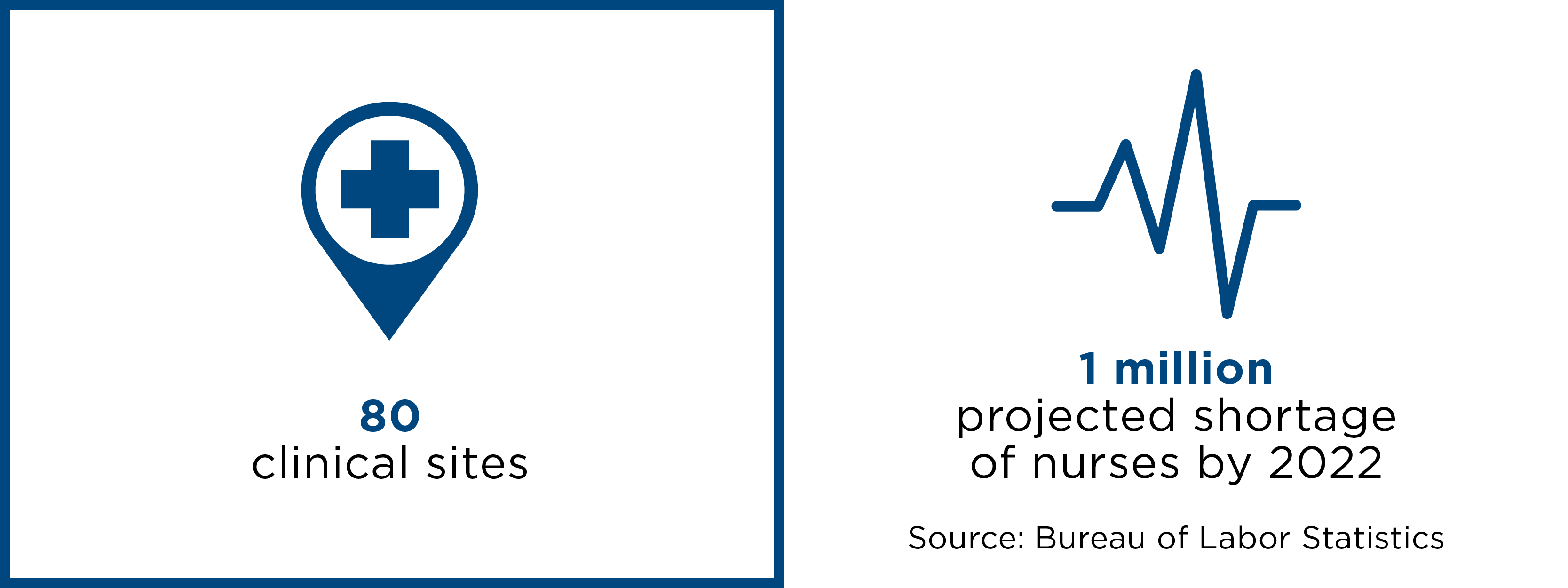 80
clinical sites

1 million
projected shortage of nurses by 2022

Source: Bureau of Labor Statistics