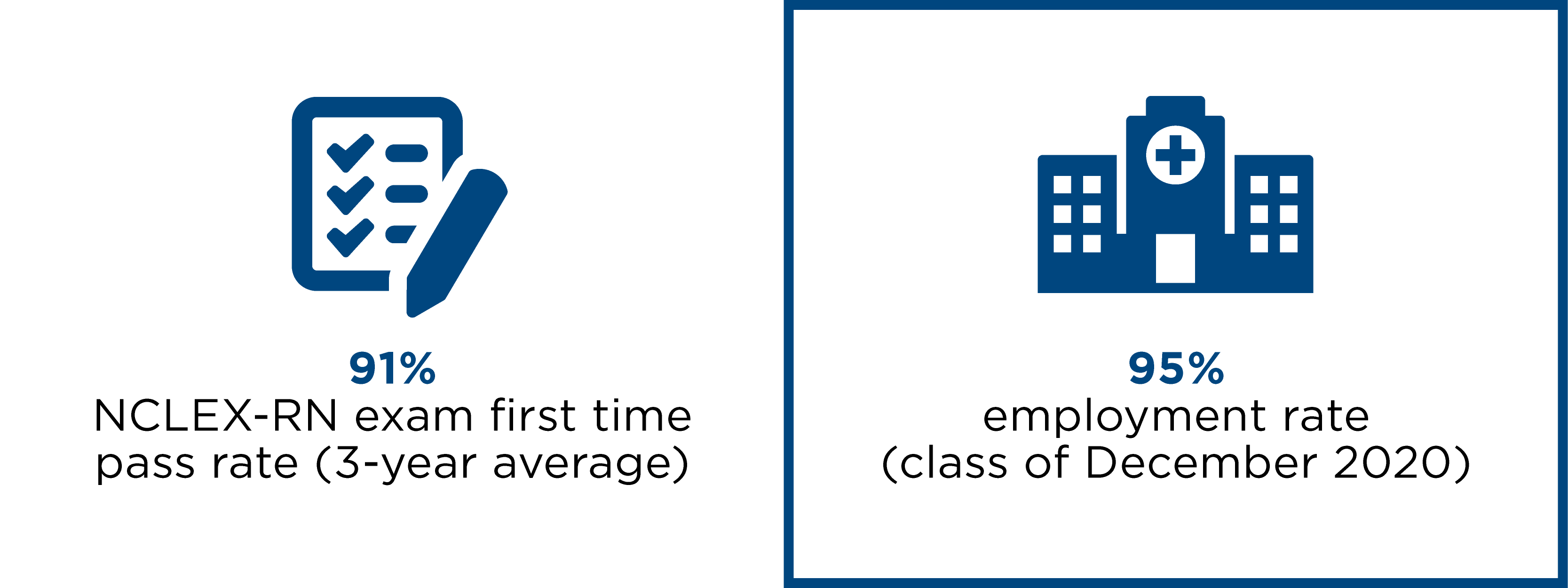 91%
NCLEX-RN exam first time pass rate (3-year average)

95%
employment rate (class of December 2020)