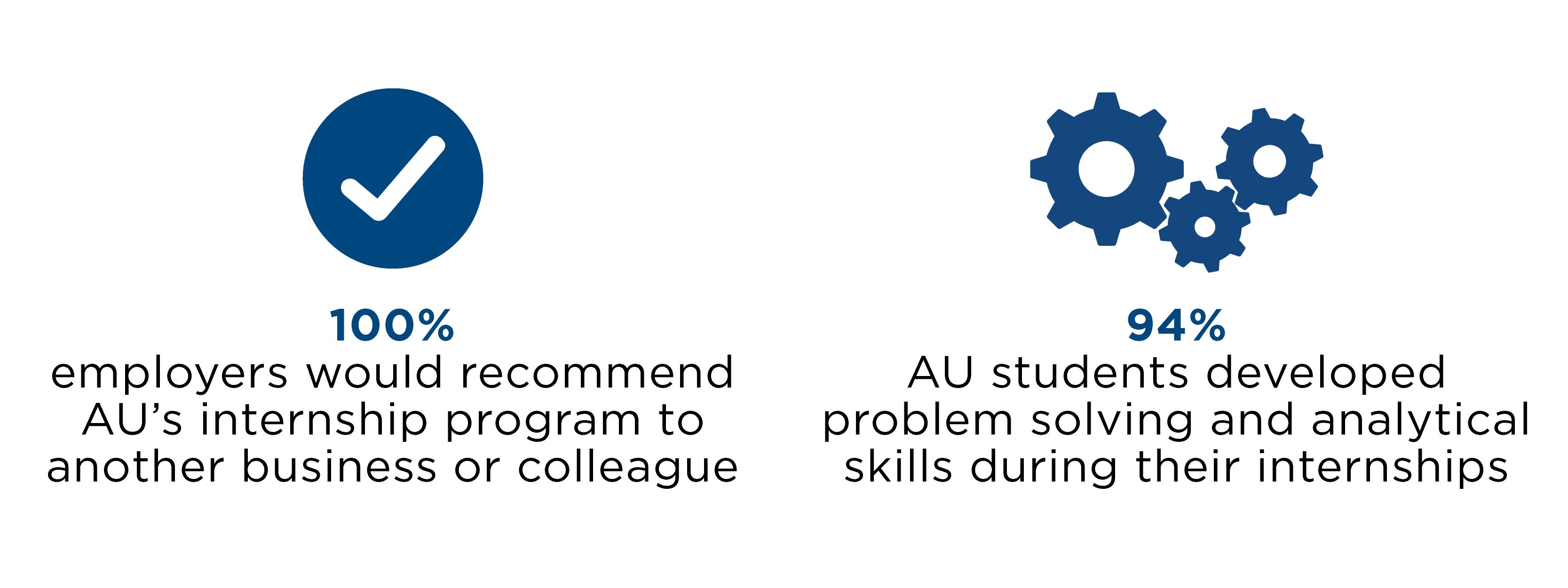 100%
employers would recommend AU’s internship program to another business or colleague

94%
AU students developed problem solving and analytical skills during their internships