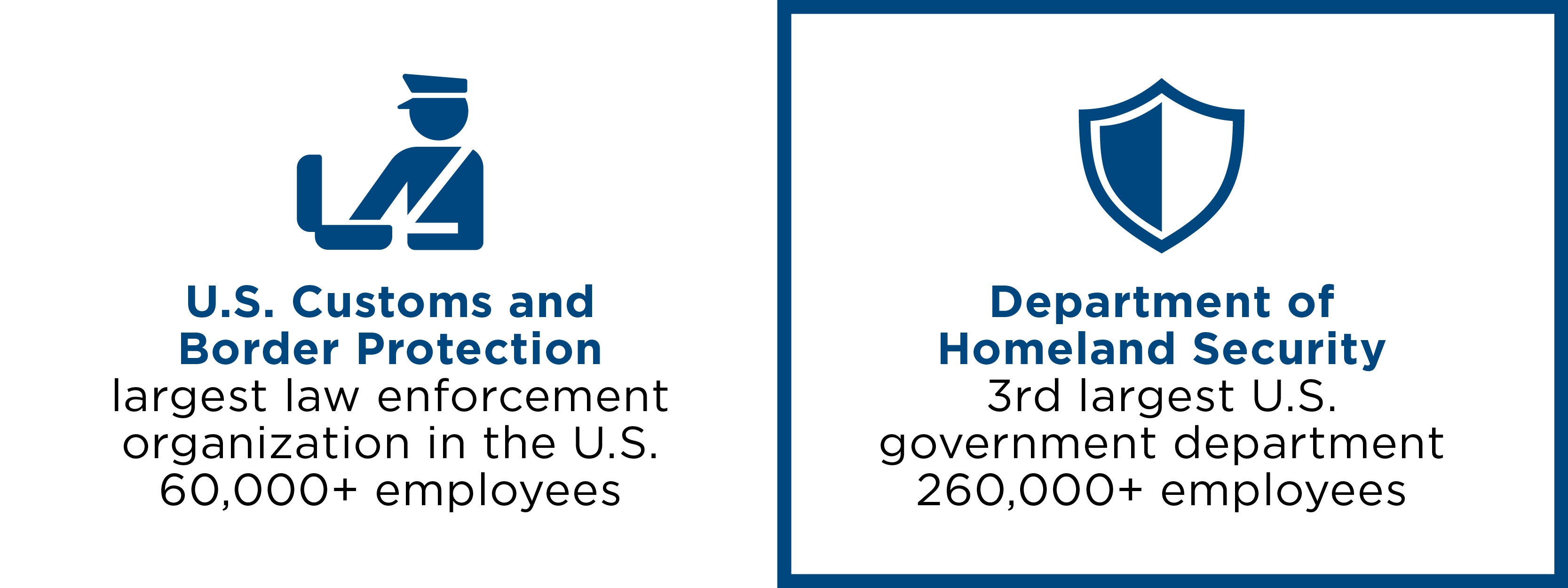 U.S. Customs and Border Protection
largest law enforcement organization in the U.S.
60,000+ employees

Department of Homeland Security
3rd largest U.S. government department
260,000+ employees