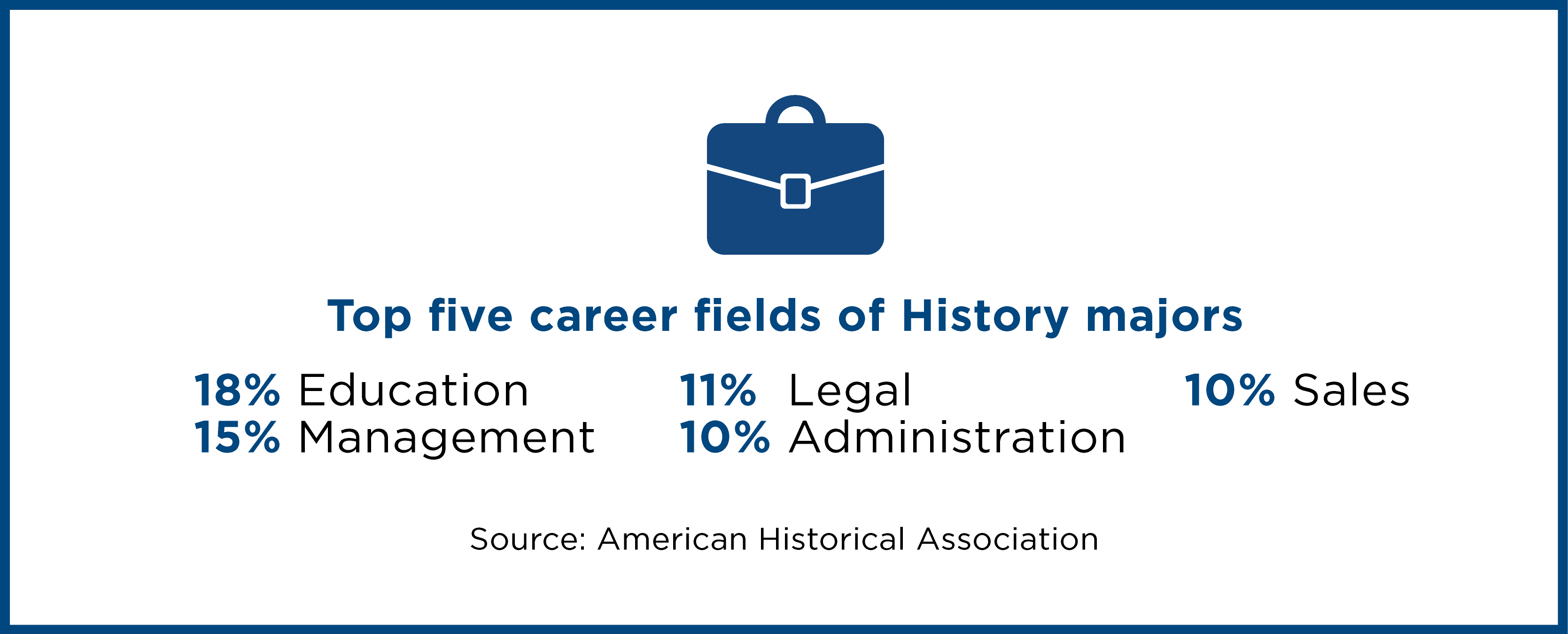 Top five career fields of History majors

18% Education
15% Management

11% Legal
10% Administration

10% Sales

Source: American Historical Association