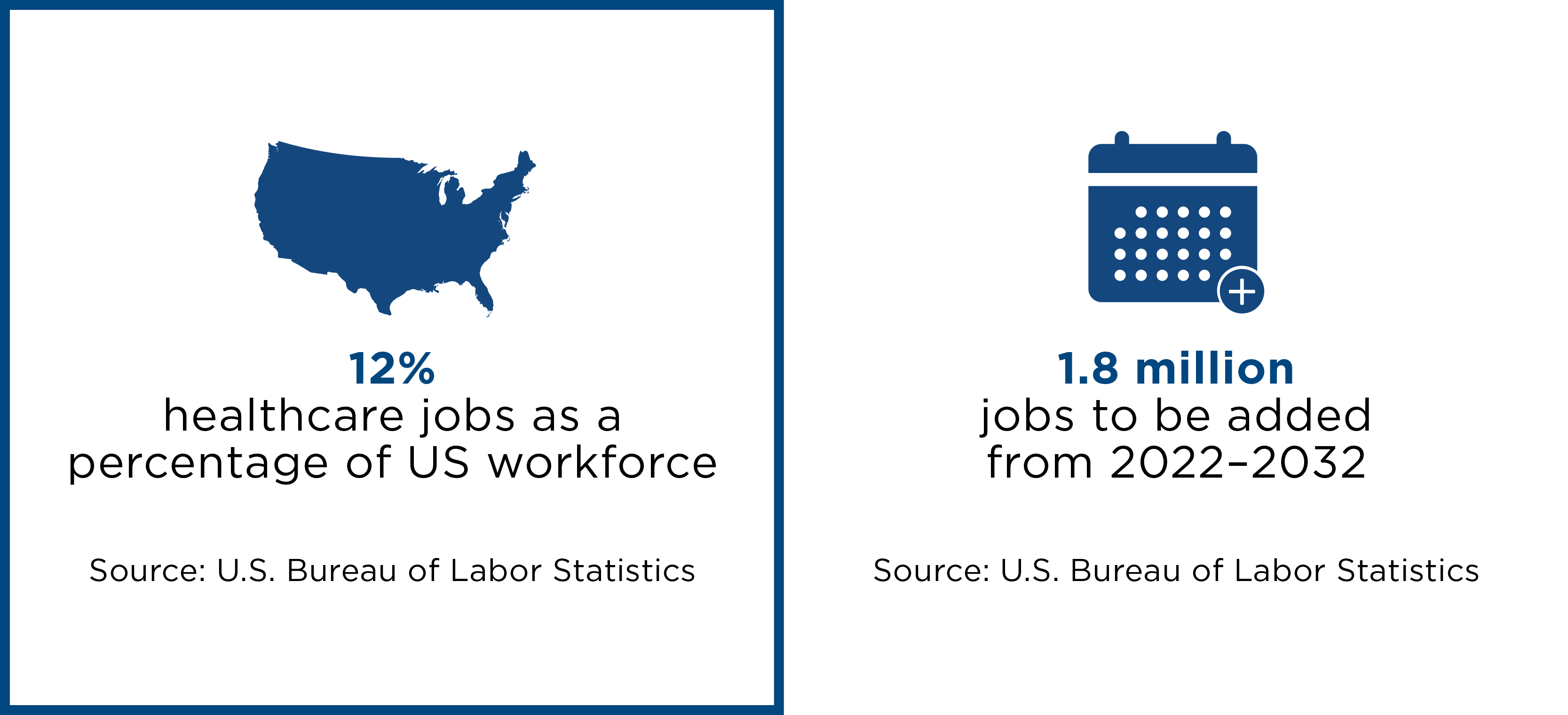 12%
healthcare jobs as a percentage of US workforce

Source: U.S. Bureau of Labor Statistics

1.8 million
jobs to be added from 2022–2032

Source: U.S. Bureau of Labor Statistics