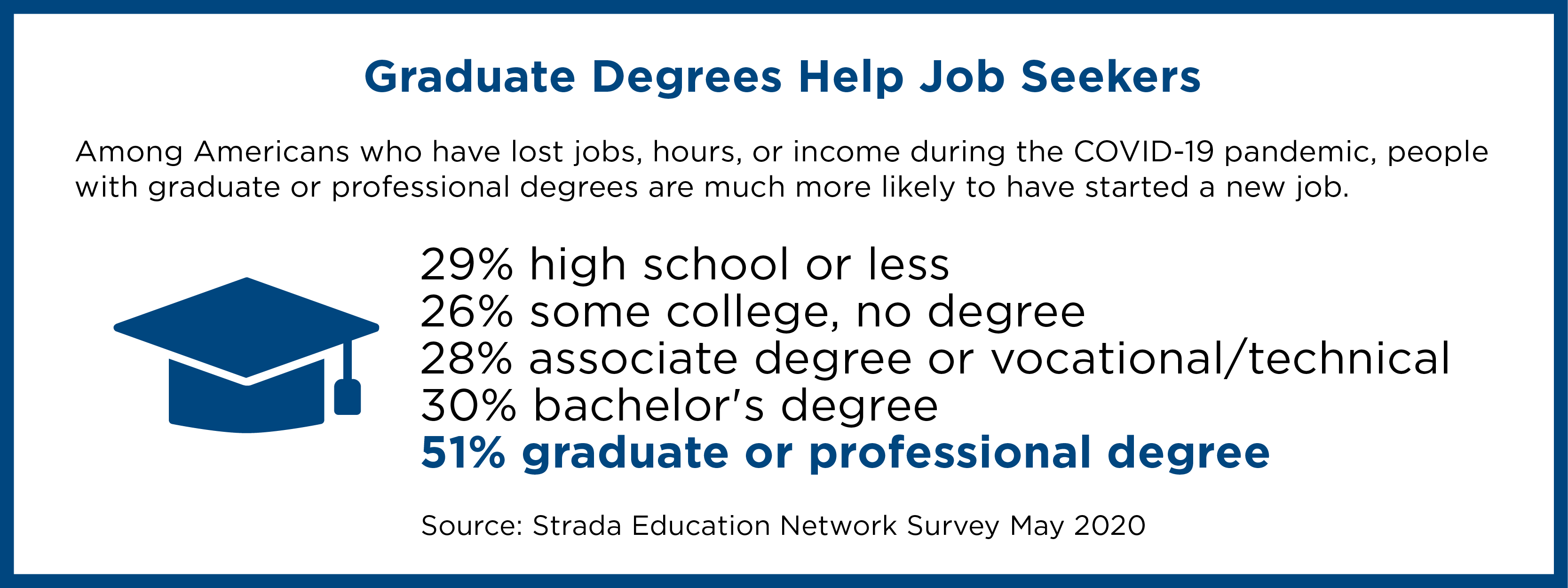 Graduate Degrees Help Job Seekers

Among Americans who have lost jobs, hours, or income during the COVID-19 pandemic, people with graduate or professional degrees are much more likely to have started a new job.

29% high school or less
26% some college, no degree
28% associate degree or vocational/technical
30% bachelor's degree
51% graduate or professional degree

Source: Strada Education Network Survey May 2020