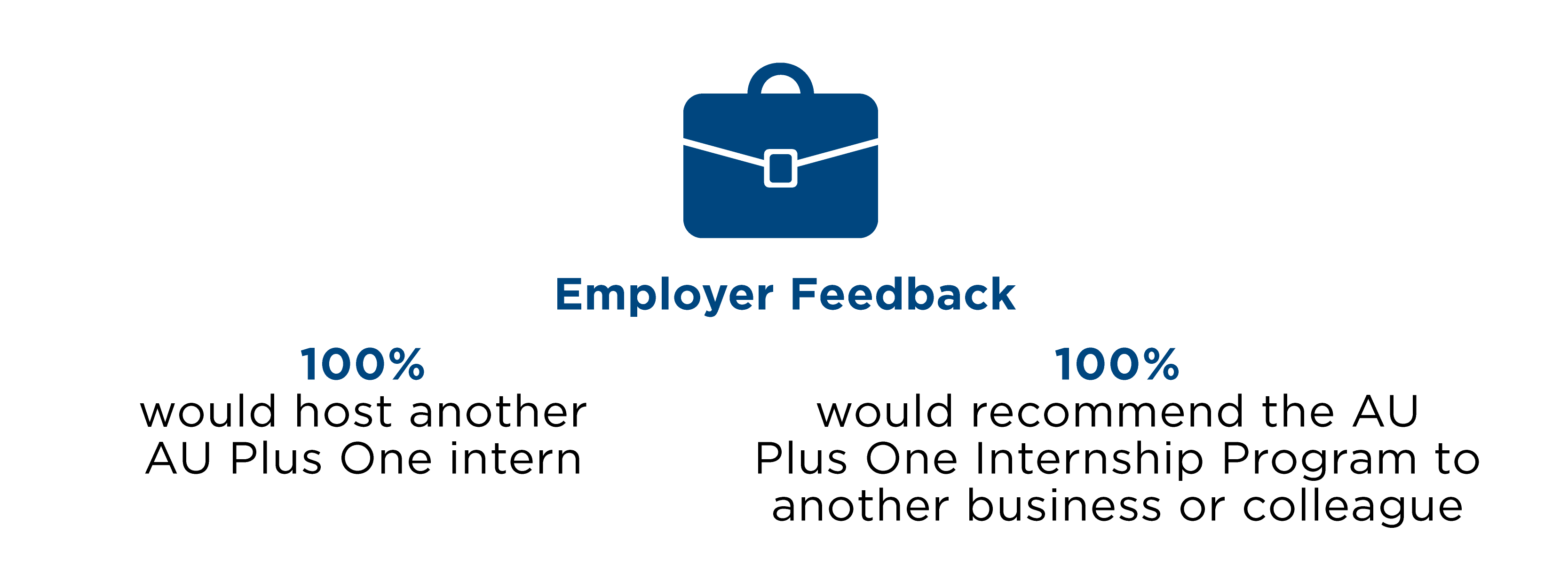 Employer Feedback

100%
would host another AU Plus One intern

100%
would recommend the AU Plus One Internship Program to another business or colleague