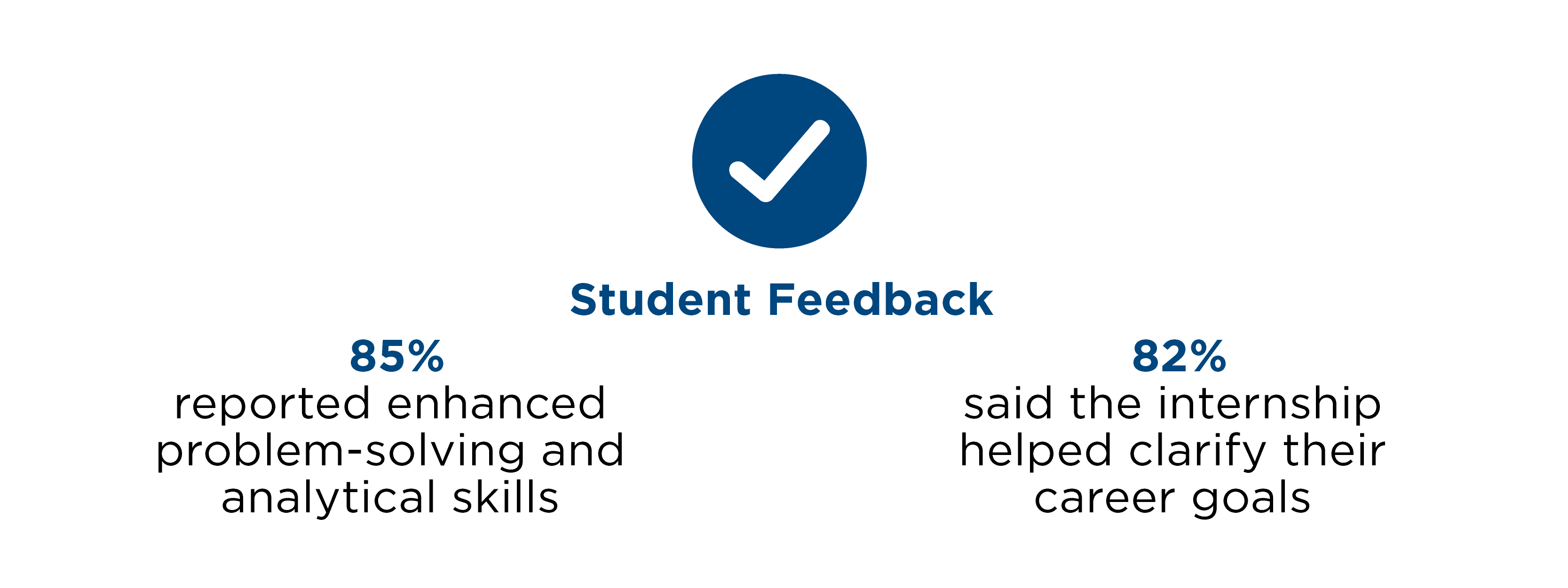 Student Feedback

85%
reported enhanced problem-solving and analytical skills

82%
said the internship helped clarify their career goals