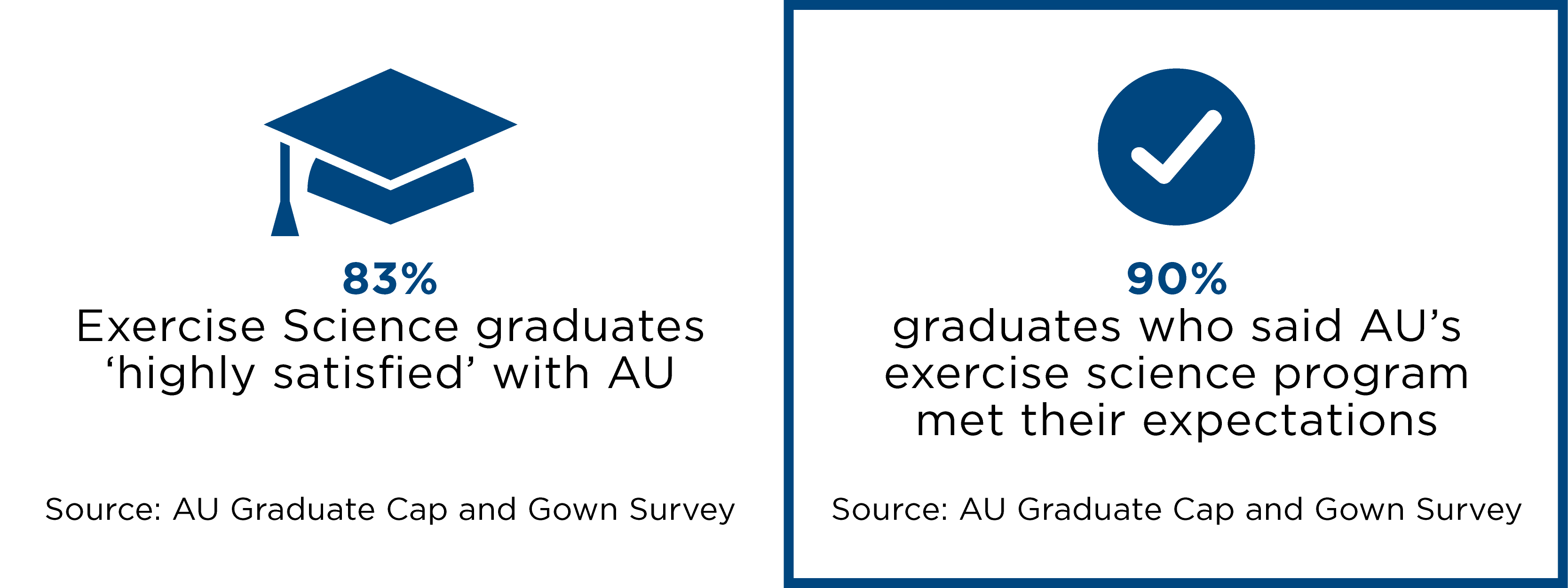 83%
Exercise Science graduates ‘highly satisfied’ with AU

Source: AU Graduate Cap and Gown Survey

90%
graduates who said AU’s exercise science program met their expectations

Source: AU Graduate Cap and Gown Survey