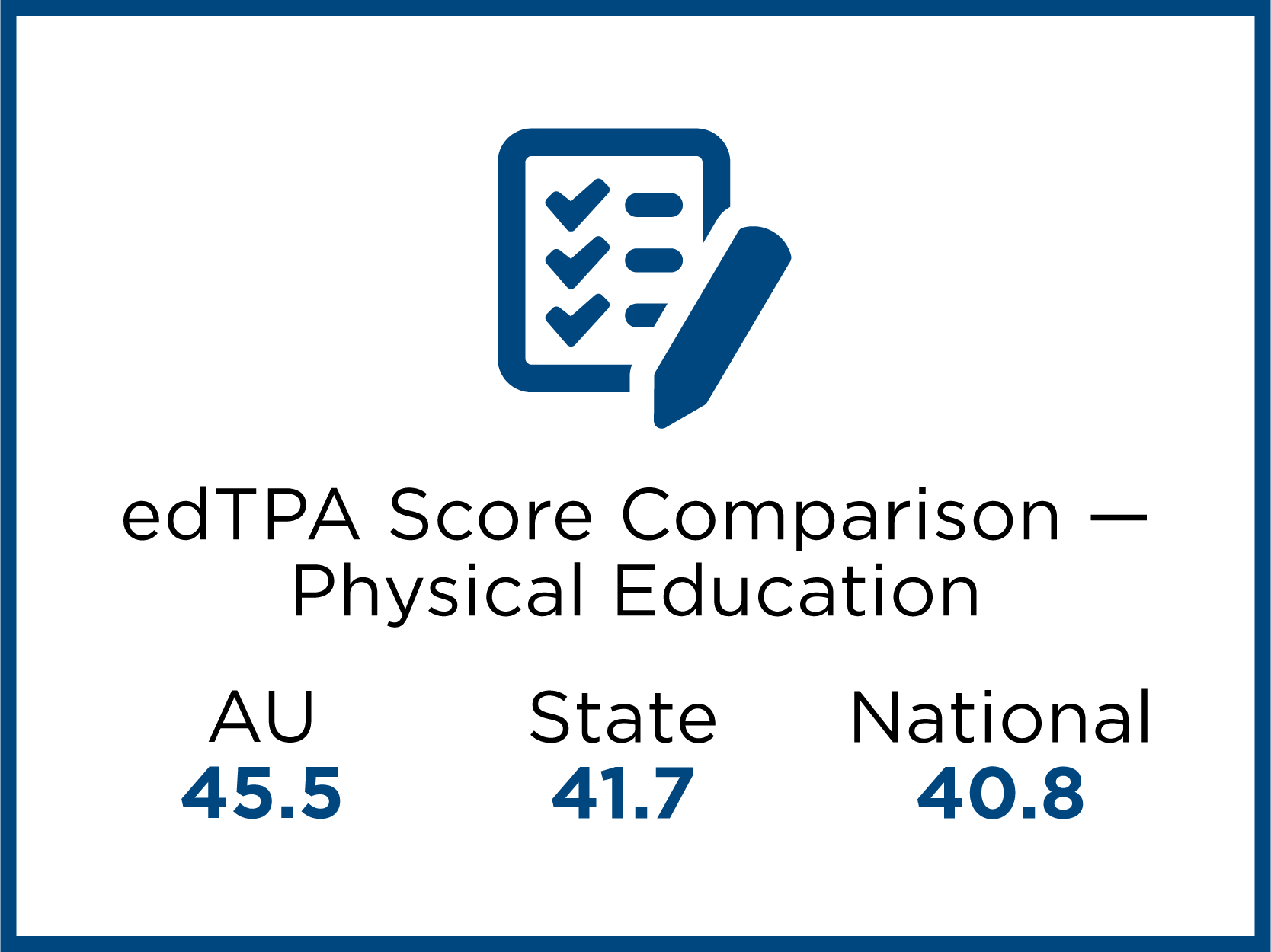 edTPA Score Comparison — Physical Education

AU
45.5

State
41.7

National
40.8