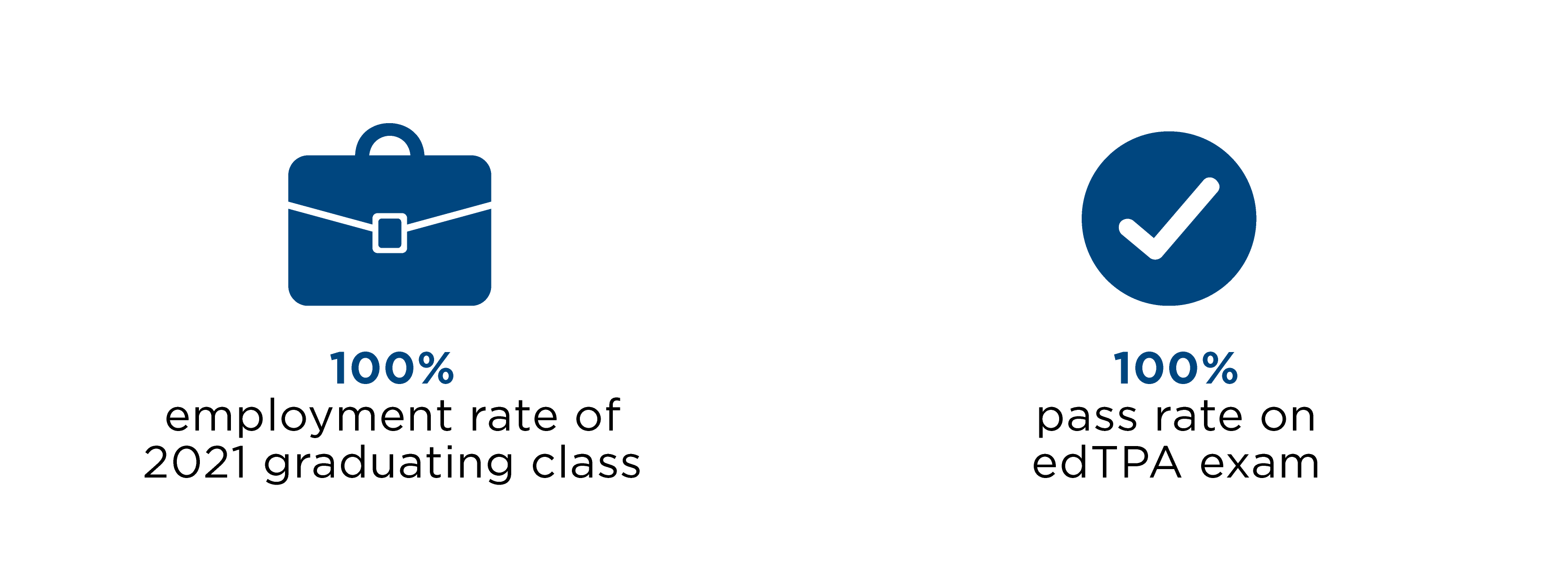 100%
employment rate of 2021 graduating class

100%
pass rate on edTPA exam