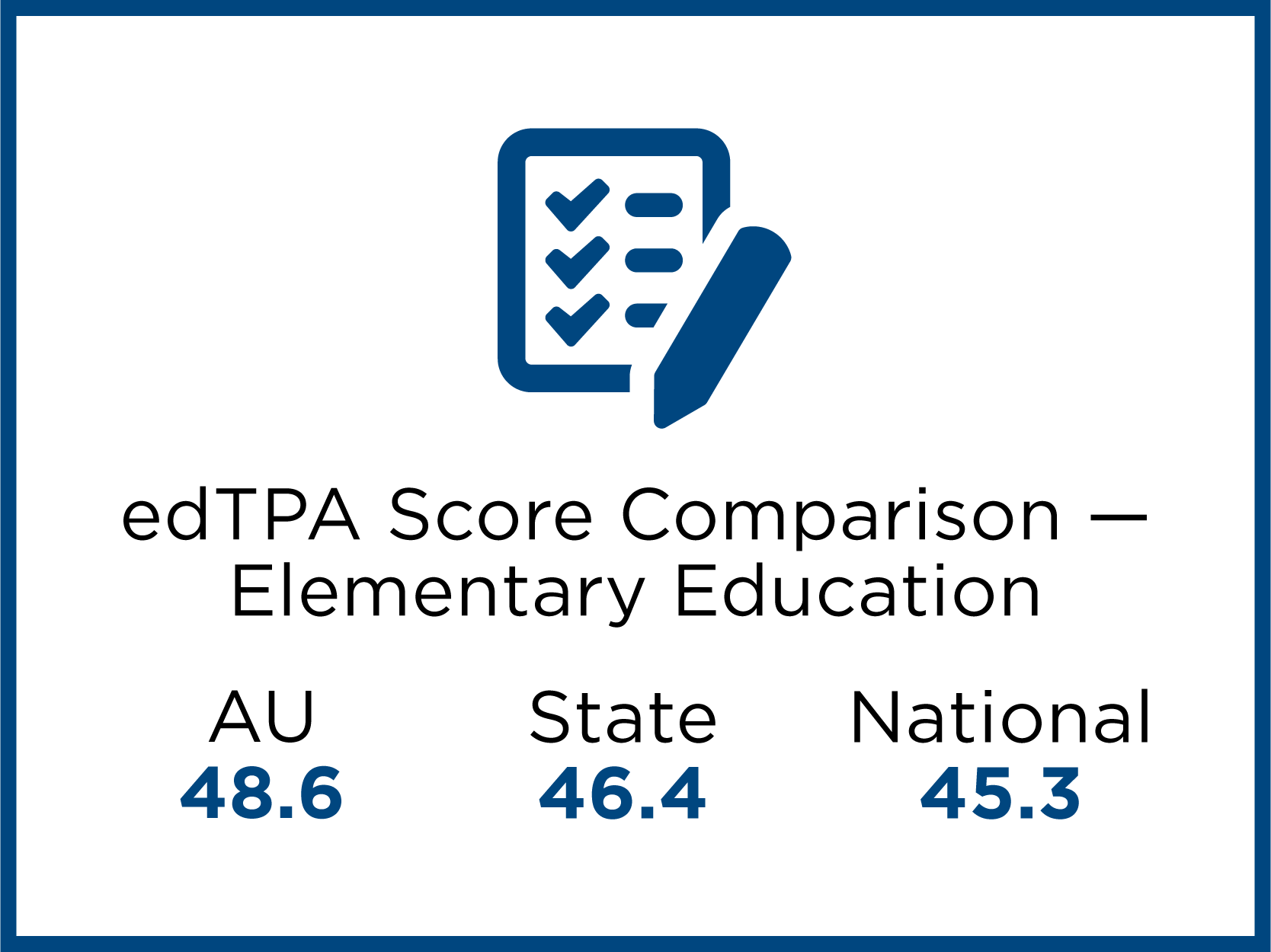 edTPA Score Comparison — Elementary Education

AU
48.6

State
46.4

National
45.3