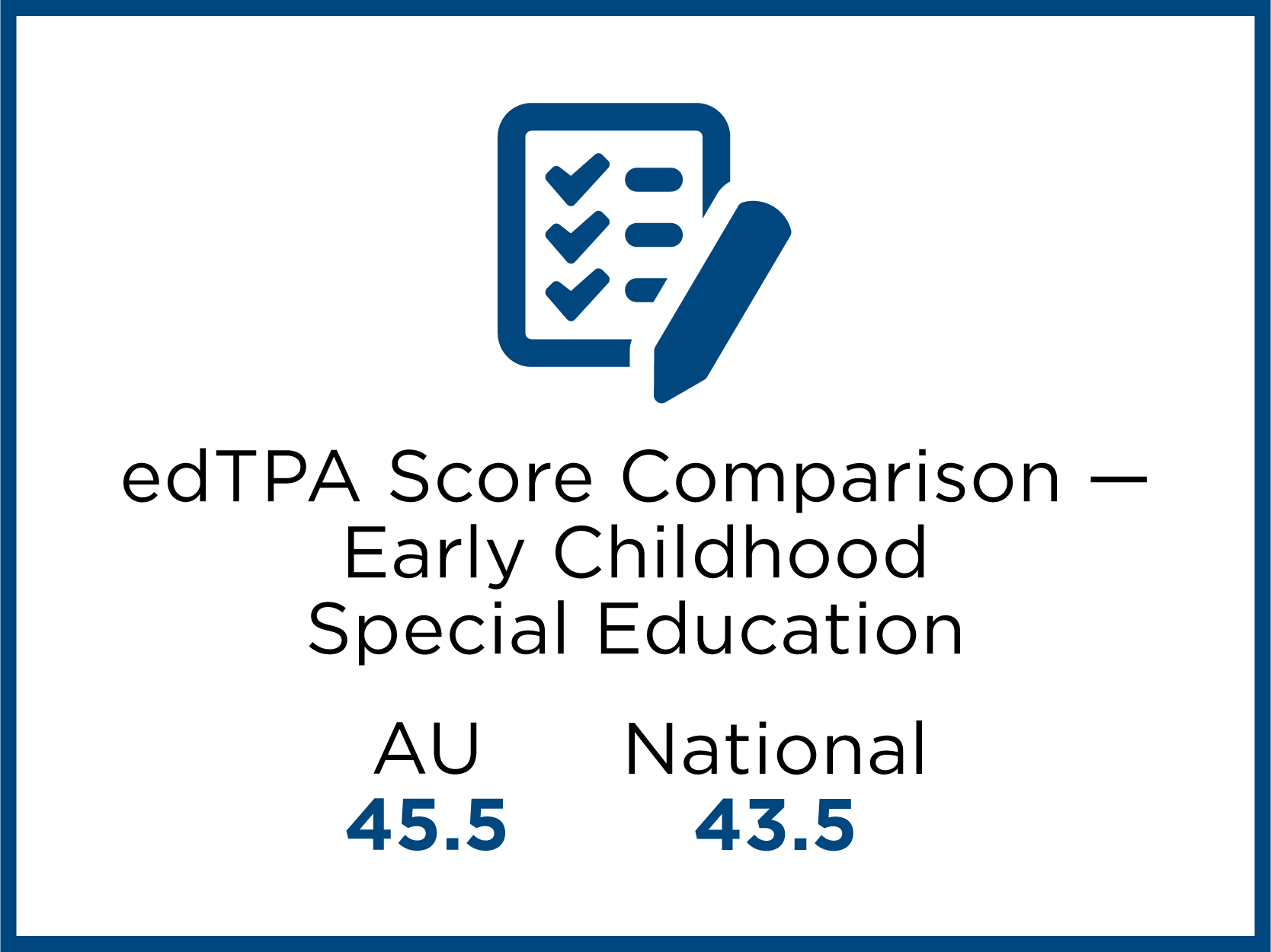 edTPA Score Comparison — Early Childhood Special Education

AU
45.5

National
43.5