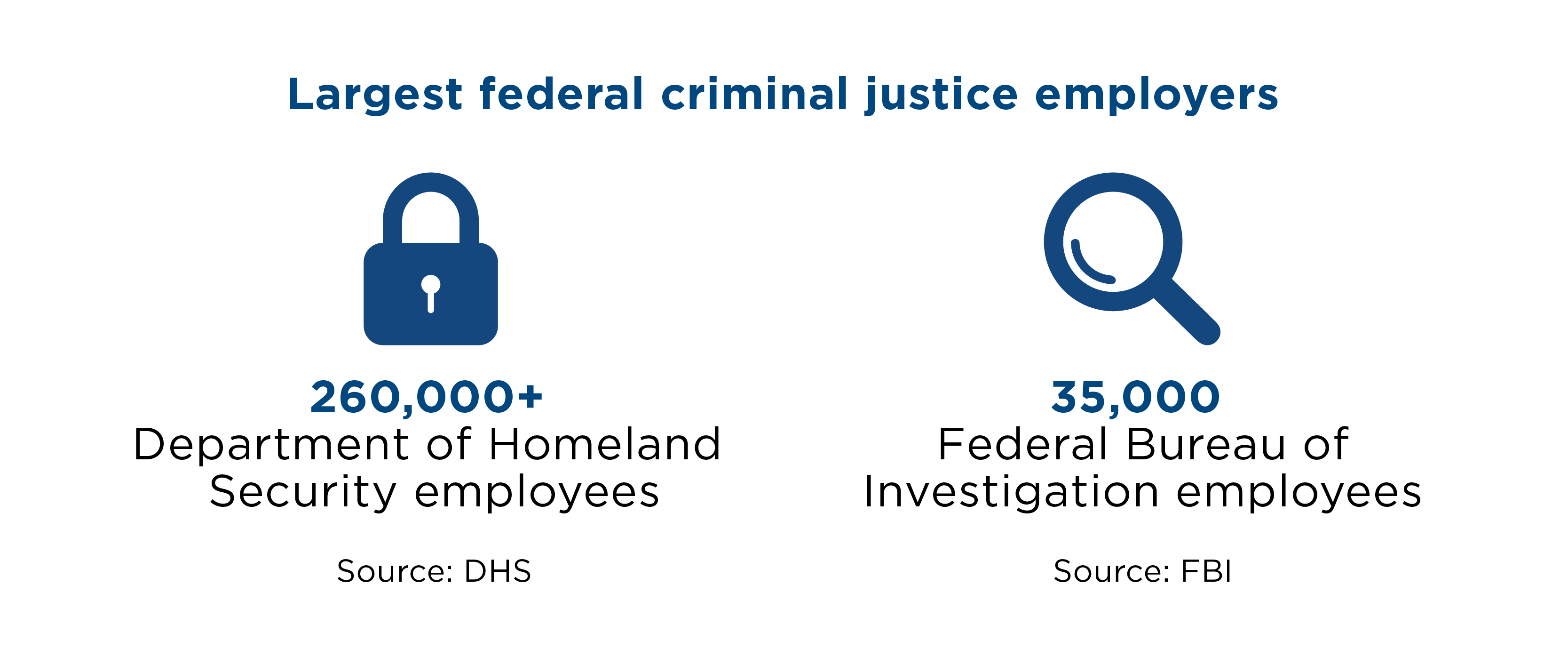 Largest federal criminal justice employers

260,000+
Department of Homeland Security employees

Source: DHS

35,000
Federal Bureau of Investigation employees

Source: FBI