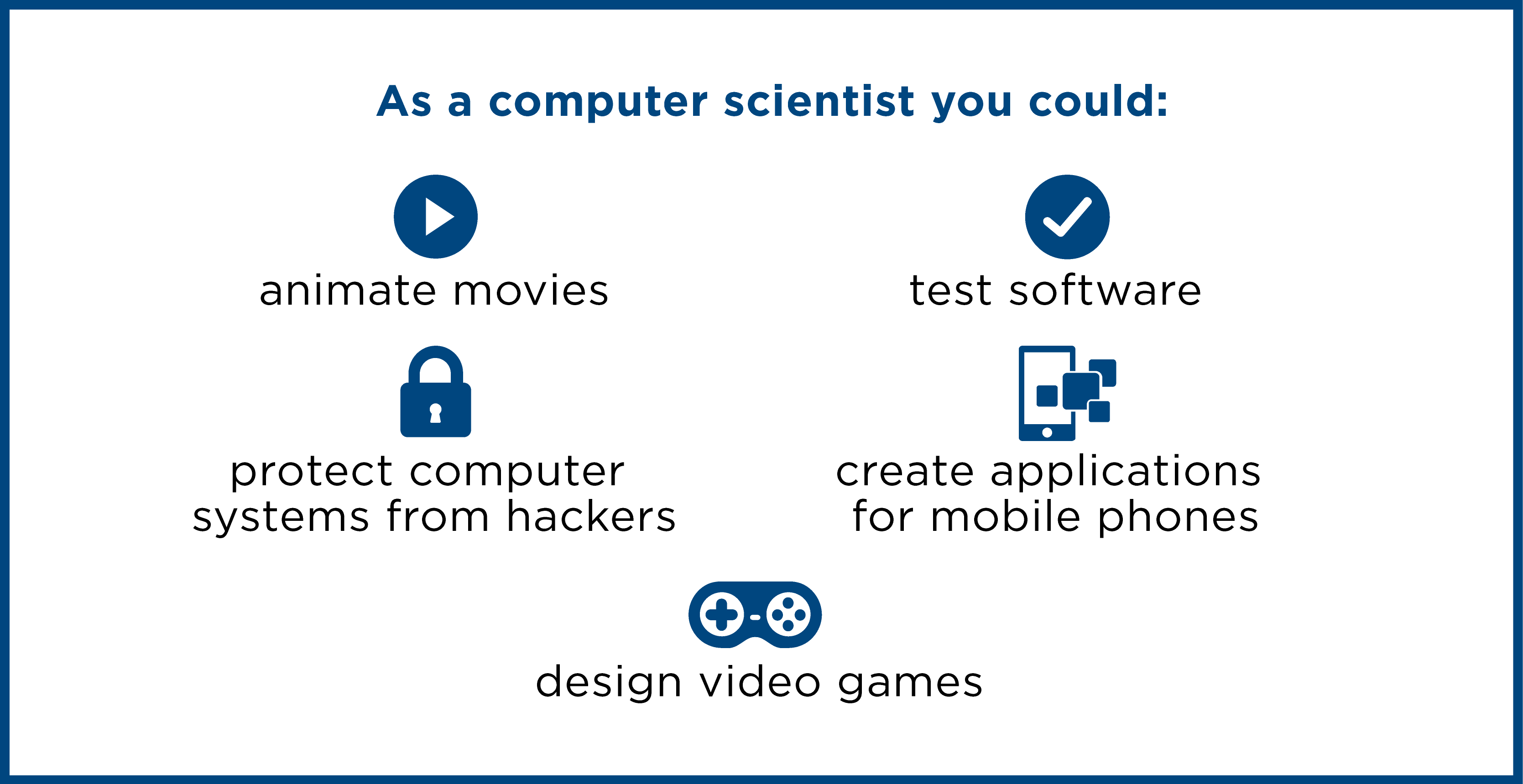 As a computer scientist you could:

animate movies

test software

protect computer systems from hackers

create applications for mobile phones

design video games