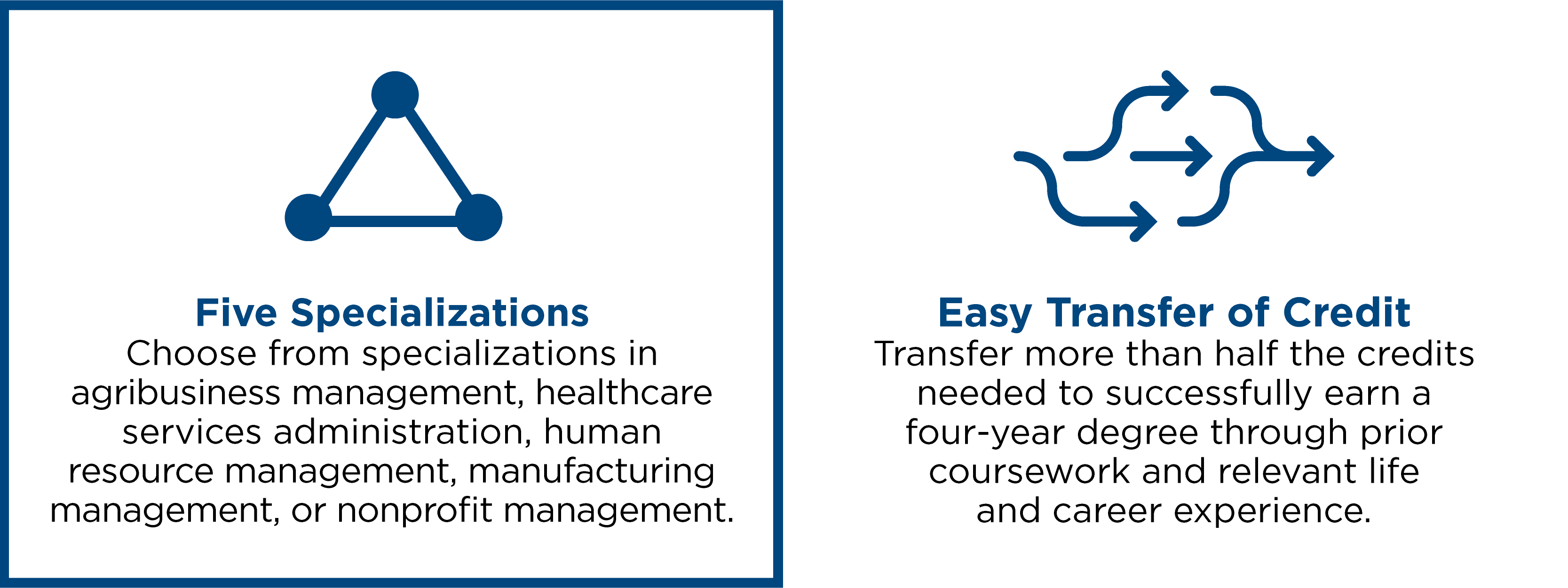 Five Specializations
Choose from specializations in agribusiness management, healthcare services administration, human resource management, manufacturing management, or nonprofit management.

Easy Transfer of Credit
Transfer more than half the credits needed to successfully earn a four-year degree through prior coursework and relevant life and career experience.