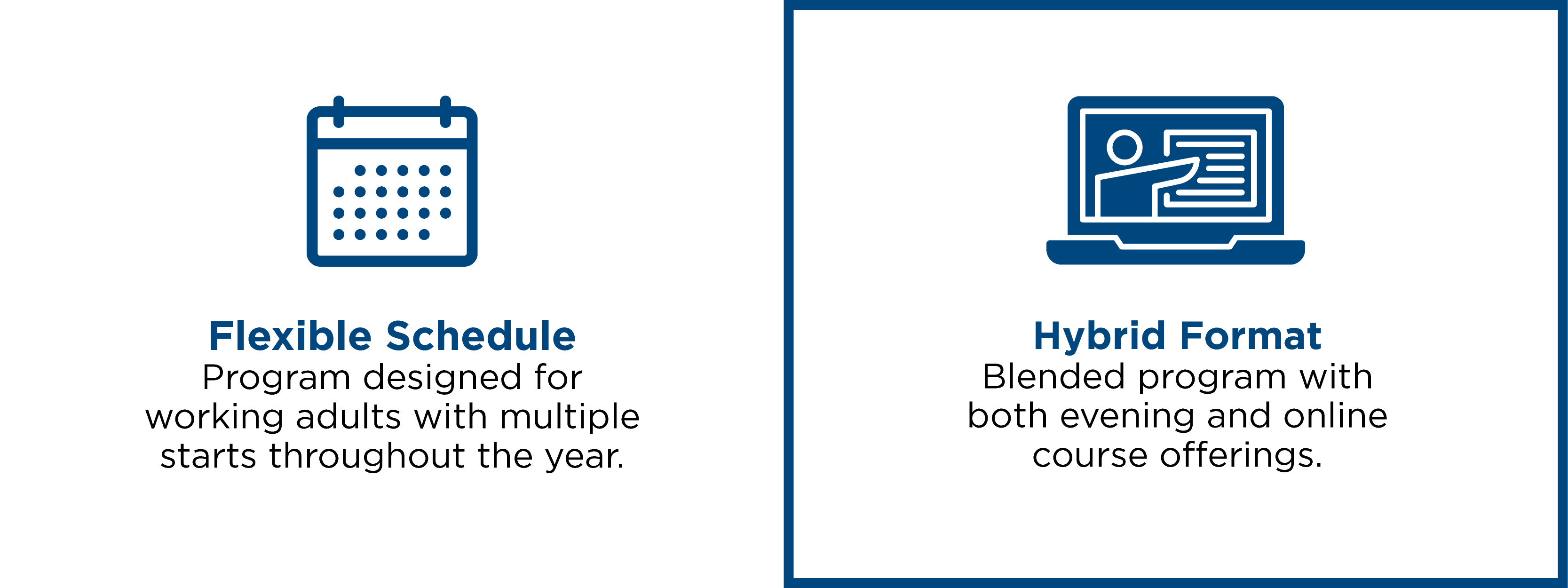 Flexible Schedule
Program designed for working adults with multiple starts throughout the year.

Hybrid Format
Blended program with both evening and online course offerings.