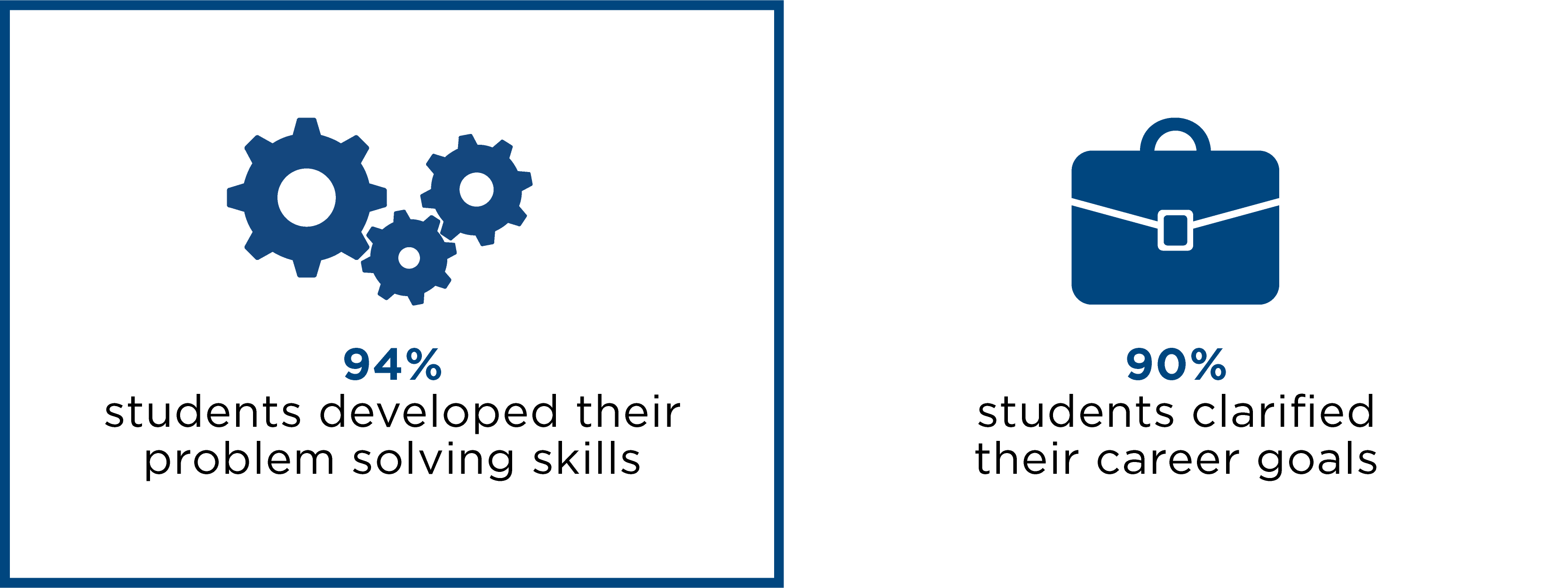 94%
students developed their problem solving skills

90%
students clarified their career goals