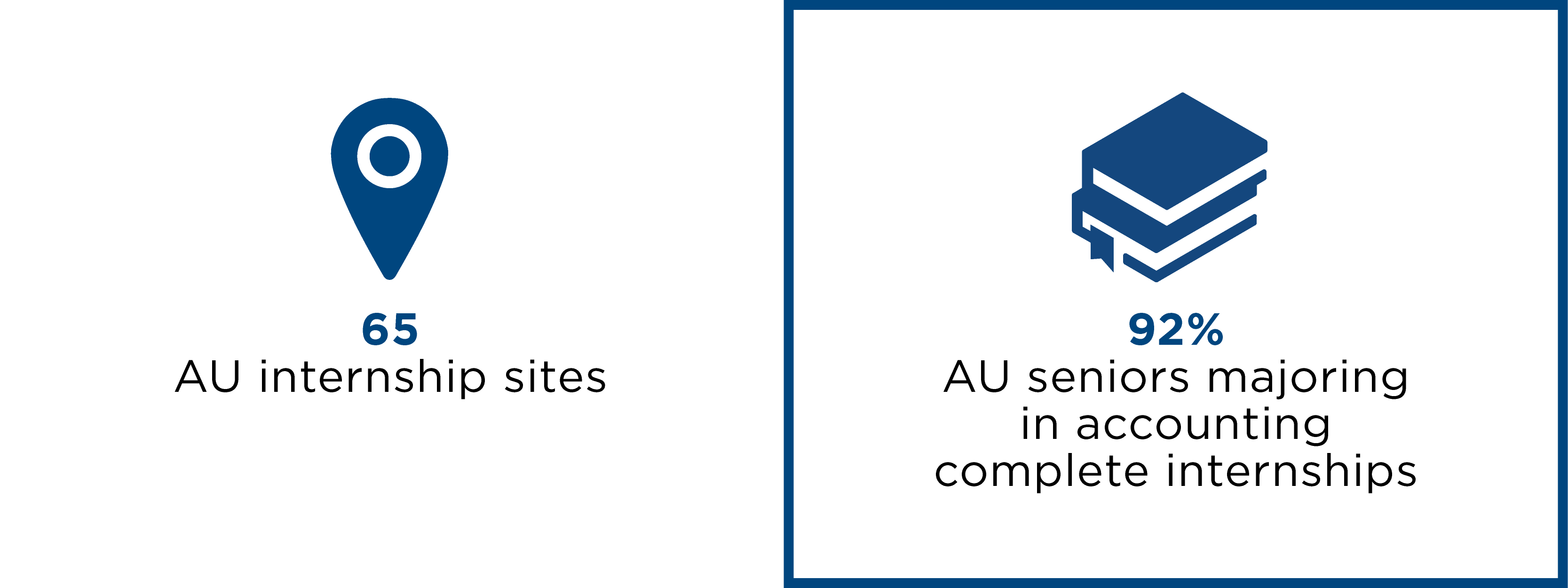 65
AU internship sites

92%
AU seniors majoring in accounting complete internships