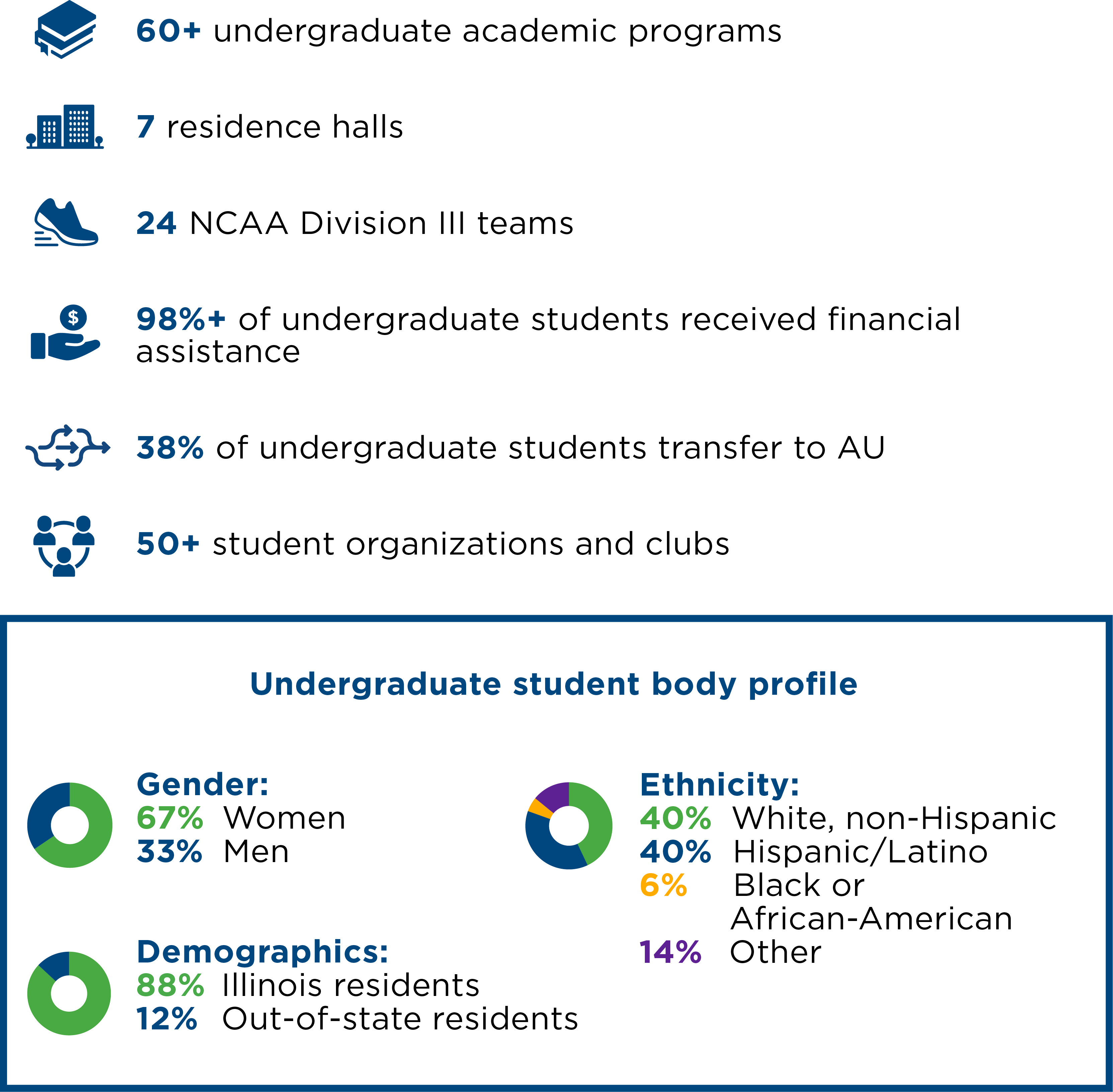 60+ undergraduate academic programs

7 residence halls

24 NCAA Division III teams

98%+ of undergraduate students received financial assistance

38% of undergraduate students transfer to AU

50+ student organizations and clubs

Undergraduate student body profile

Gender:
67% Women
33% Men

Demographics:
88% Illinois residents
12% Out-of-state residents

Ethnicity:
40% White, non-Hispanic
40% Hispanic/Latino
6% Black or African-American
14% Other