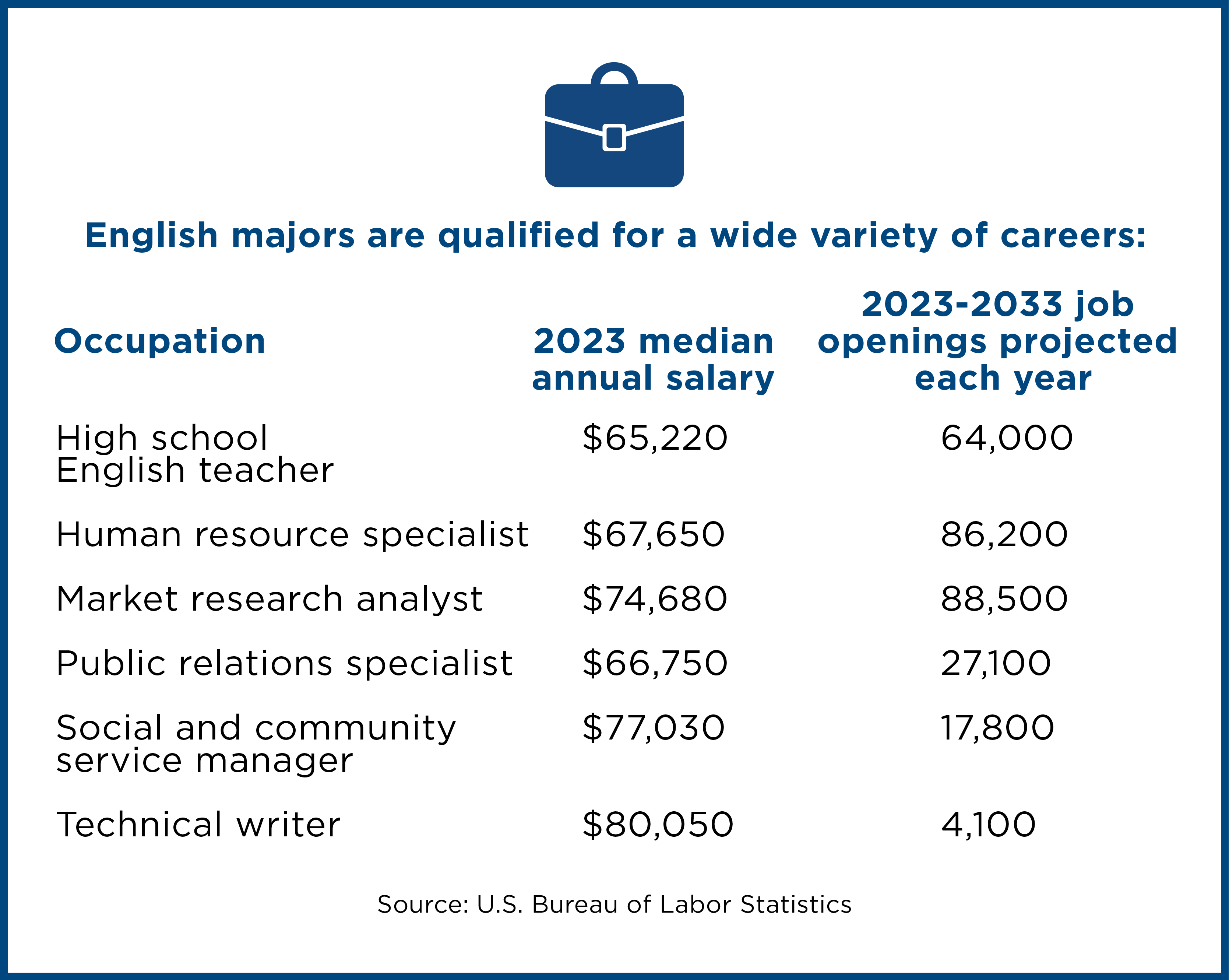 English majors are qualified for a wide variety of careers:

| Occupation | 2023 median annual salary | 2023-2033 job openings projected each year |
|---|---|---|
| High school English teacher | \$65,220 | 64,000 |
| Human resource specialist | \$67,650 | 86,200 |
| Market research analyst | \$74,680 | 88,500 |
| Public relations specialist | \$66,750 | 27,100 |
| Social and community service manager | \$77,030 | 17,800 |
| Technical writer | \$80,050 | 4,100 |

Source: U.S. Bureau of Labor Statistics